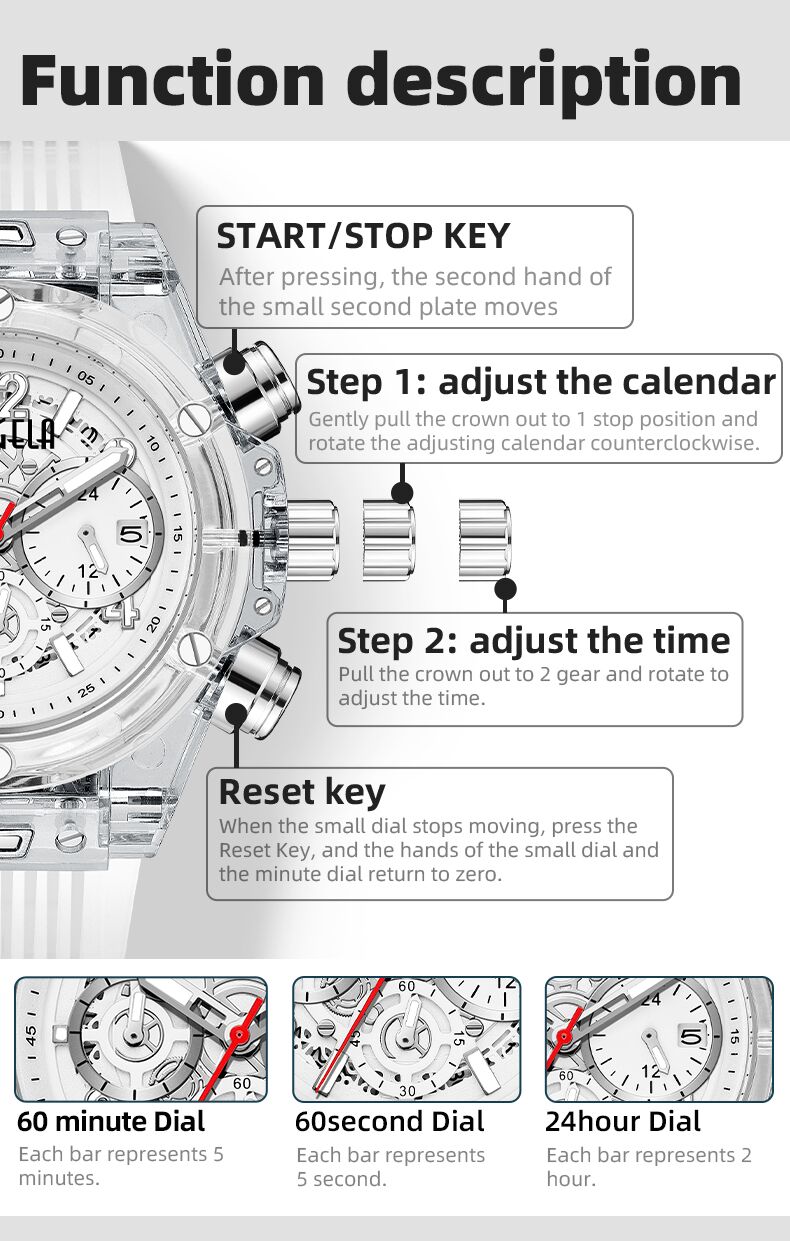 Function description

START/STOP KEY
After pressing, the second hand of the small second plate moves

Step 1: adjust the calendar
Gently pull the crown out to 1 stop position and rotate the adjusting calendar counterclockwise.

Step 2: adjust the time
Pull the crown out to 2 gear and rotate to adjust the time.

Reset key
When the small dial stops moving, press the Reset Key, and the hands of the small dial and the minute dial return to zero.

60 minute Dial
Each bar represents 5 minutes.

60second Dial
Each bar represents 5 second.

24hour Dial
Each bar represents 2 hour.